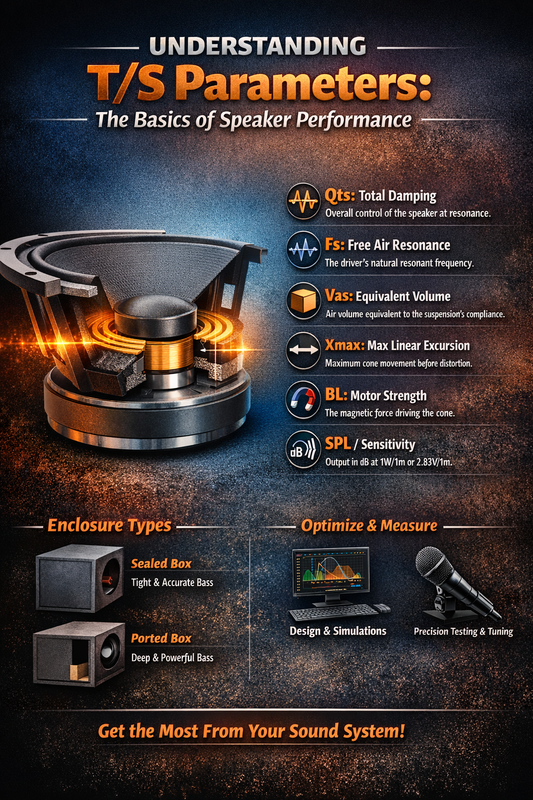 UNDERSTANDING
T/S Parameters:
The Basics of Speaker Performance

Qts: Total Damping
Overall control of the speaker at resonance.

Fs: Free Air Resonance
The driver's natural resonant frequency.

Vas: Equivalent Volume
Air volume equivalent to the suspension's compliance.

Xmax: Max Linear Excursion
Maximum cone movement before distortion.

BL: Motor Strength
The magnetic force driving the cone.

dB

SPL / Sensitivity
Output in dB at 1W/1m or 2.83V/1m.

Enclosure Types

Sealed Box
Tight & Accurate Bass

Ported Box
Deep & Powerful Bass

Optimize & Measure

Design & Simulations

Precision Testing & Tuning

Get the Most From Your Sound System!